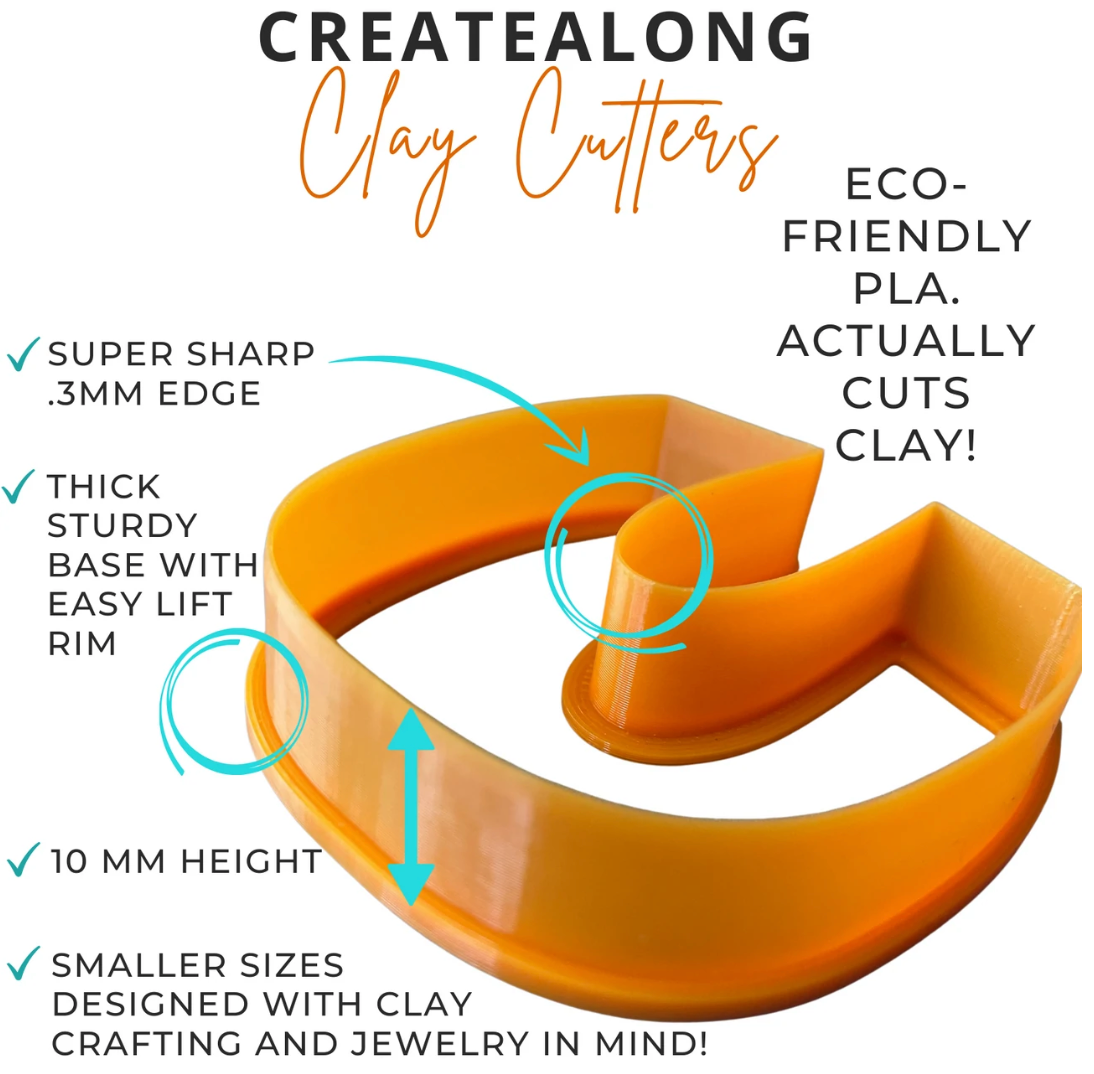 CREATEALONG
Clay Cutters

ECO-FRIENDLY PLA. ACTUALLY CUTS CLAY!

✓ SUPER SHARP .3MM EDGE

✓ THICK STURDY BASE WITH EASY LIFT RIM

✓ 10 MM HEIGHT

✓ SMALLER SIZES DESIGNED WITH CLAY CRAFTING AND JEWELRY IN MIND!