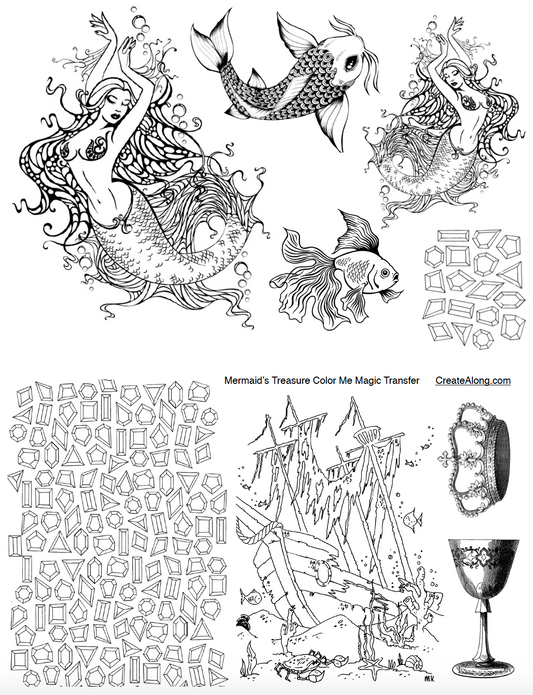 Mermaid's Treasure Color Me Magic Transfer CreateAlong.com

M.V.